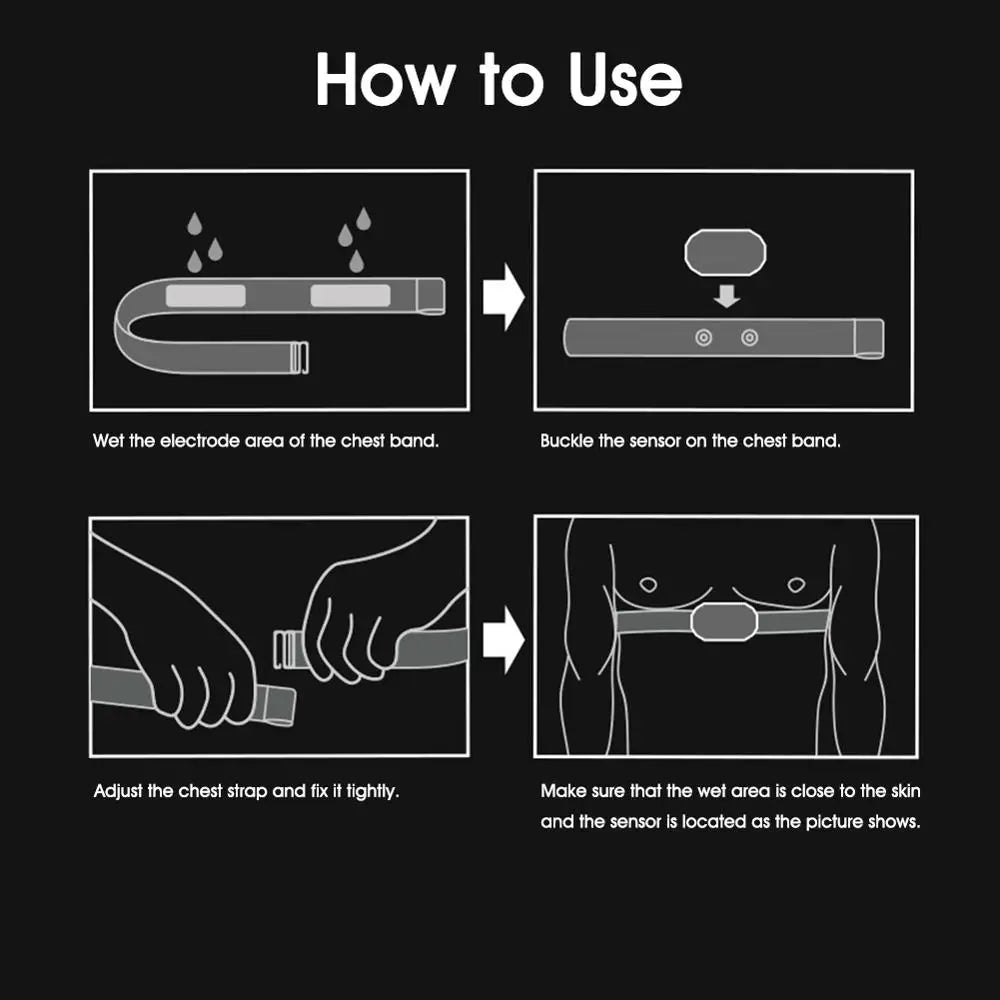 How to Use

Wet the electrode area of the chest band.

Buckle the sensor on the chest band.

Adjust the chest strap and fix it tightly.

Make sure that the wet area is close to the skin and the sensor is located as the picture shows.