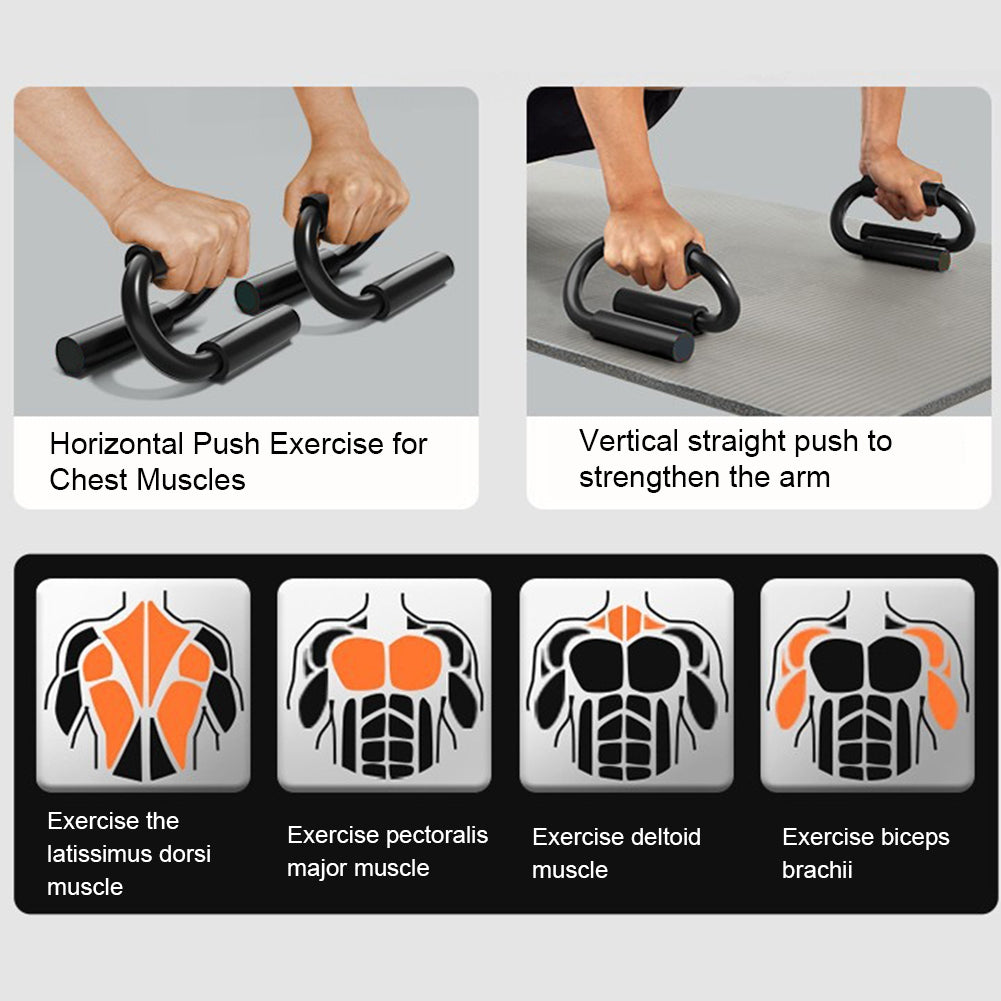 Horizontal Push Exercise for Chest Muscles

Vertical straight push to strengthen the arm

Exercise the latissimus dorsi muscle

Exercise pectoralis major muscle

Exercise deltoid muscle

Exercise biceps brachii