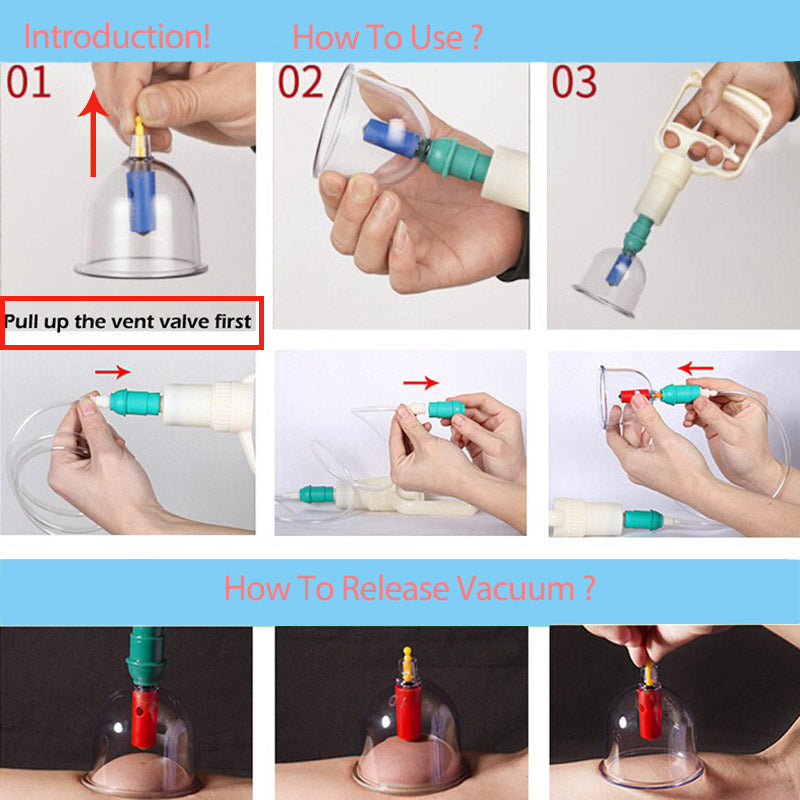 Introduction! How To Use ?

01

02

03

Pull up the vent valve first

How To Release Vacuum ?