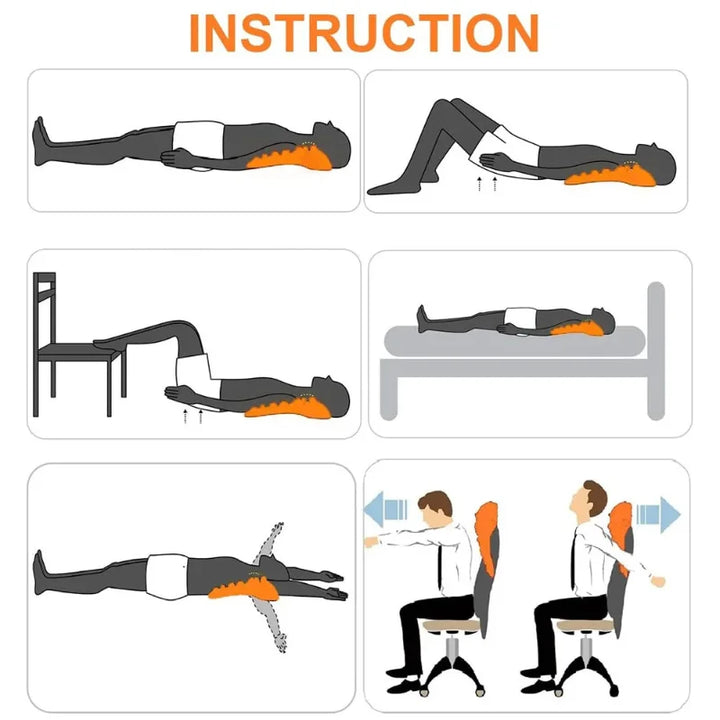 INSTRUCTION