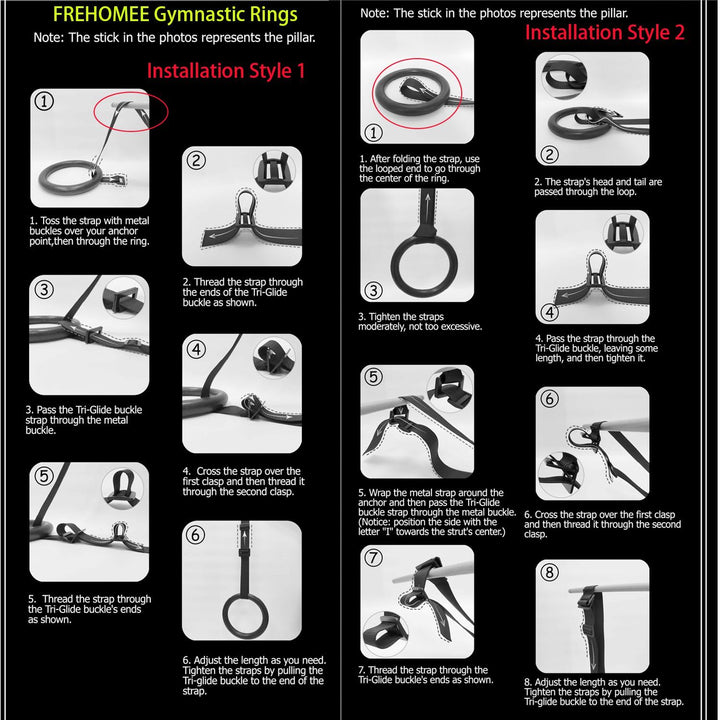 FREHOMEE Gymnastic Rings

Note: The stick in the photos represents the pillar.

Installation Style 1

①

1. Toss the strap with metal buckles over your anchor point,then through the ring.

②

2. Thread the strap through the ends of the Tri-Glide buckle as shown.

③

3. Pass the Tri-Glide buckle strap through the metal buckle.

④

4. Cross the strap over the first clasp and then thread it through the second clasp.

⑤

5. Thread the strap through the Tri-Glide buckle's ends as shown.

⑥

6. Adjust the length as you need. Tighten the straps by pulling the Tri-glide buckle to the end of the strap.

Note: The stick in the photos represents the pillar.

Installation Style 2

①

1. After folding the strap, use the looped end to go through the center of the ring.

②

2. The strap's head and tail are passed through the loop.

③

3. Tighten the straps moderately, not too excessive.

④

4. Pass the strap through the Tri-Glide buckle, leaving some length, and then tighten it.

⑤

5. Wrap the metal strap around the anchor and then pass the Tri-Glide buckle strap through the metal buckle. (Notice: position the side with the letter "I" towards the strut's center.)

⑥

6. Cross the strap over the first clasp and then thread it through the second clasp.

⑦

7. Thread the strap through the Tri-Glide buckle's ends as shown.

⑧

8. Adjust the length as you need. Tighten the straps by pulling the Tri-glide buckle to the end of the strap.