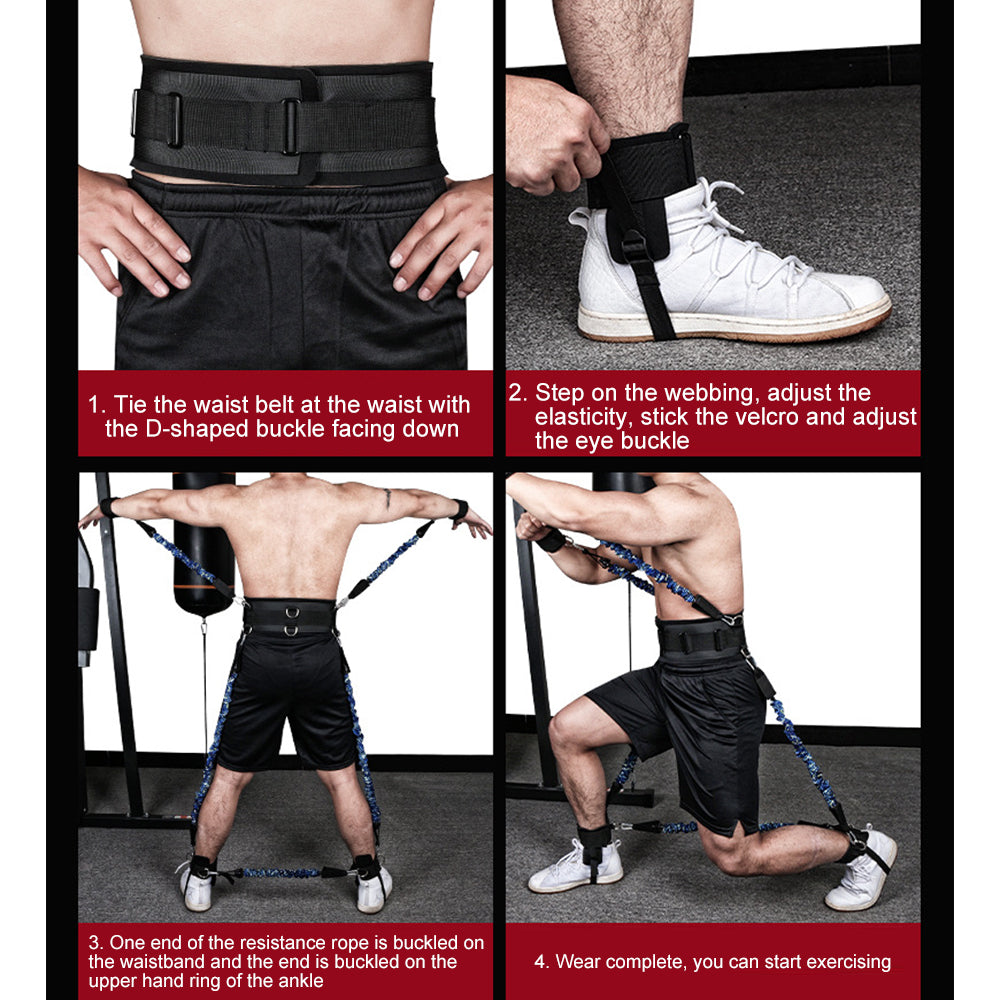 1. Tie the waist belt at the waist with the D-shaped buckle facing down

2. Step on the webbing, adjust the elasticity, stick the velcro and adjust the eye buckle

3. One end of the resistance rope is buckled on the waistband and the end is buckled on the upper hand ring of the ankle

4. Wear complete, you can start exercising