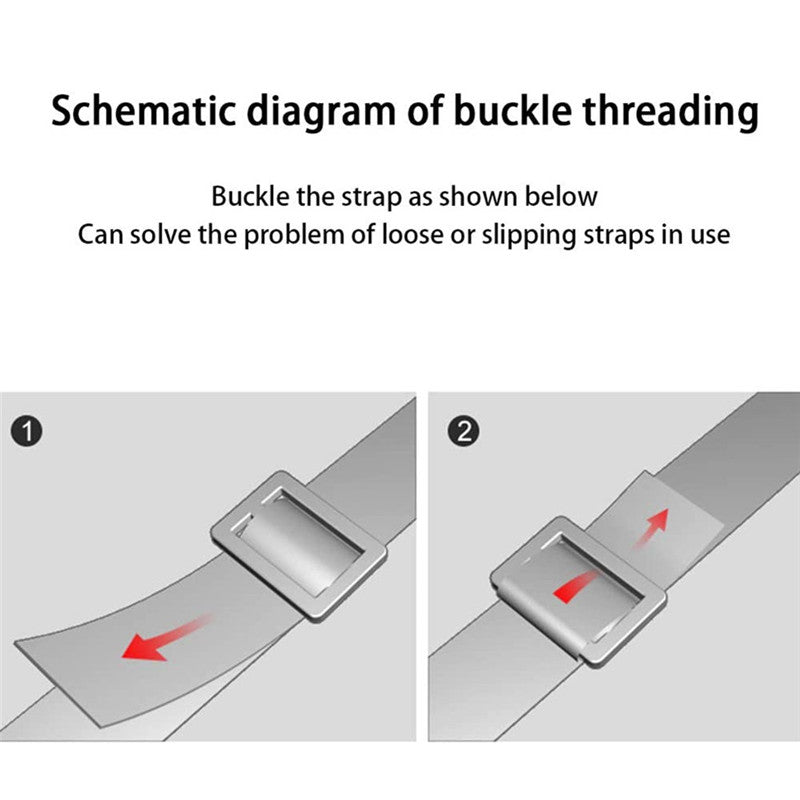 Schematic diagram of buckle threading

Buckle the strap as shown below
Can solve the problem of loose or slipping straps in use

1

2