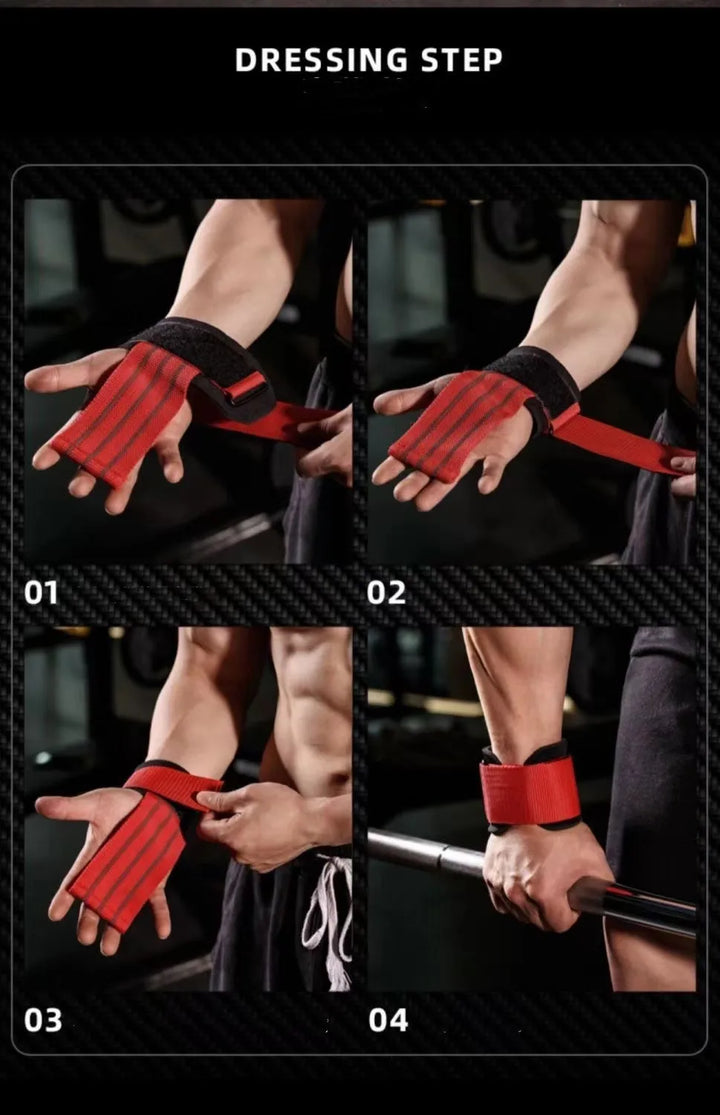 DRESSING STEP

01

02

03

04