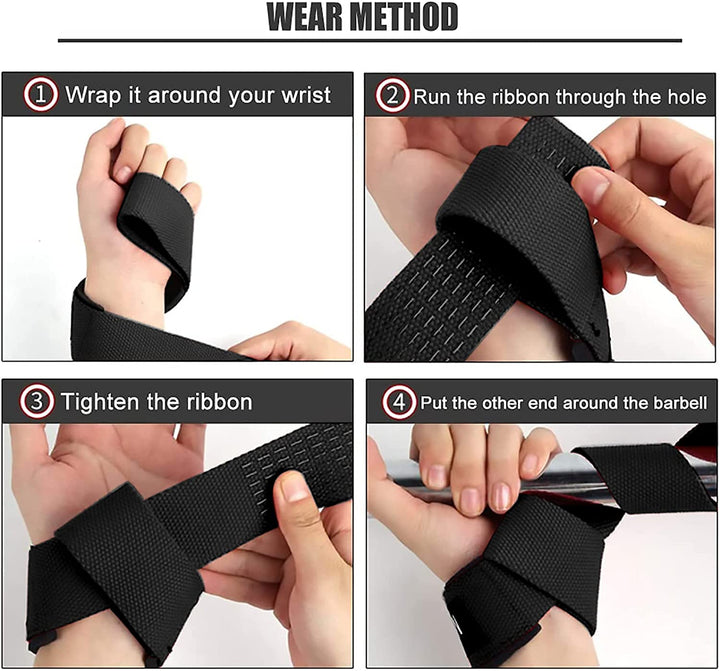 WEAR METHOD

1 Wrap it around your wrist

2 Run the ribbon through the hole

3 Tighten the ribbon

4 Put the other end around the barbell