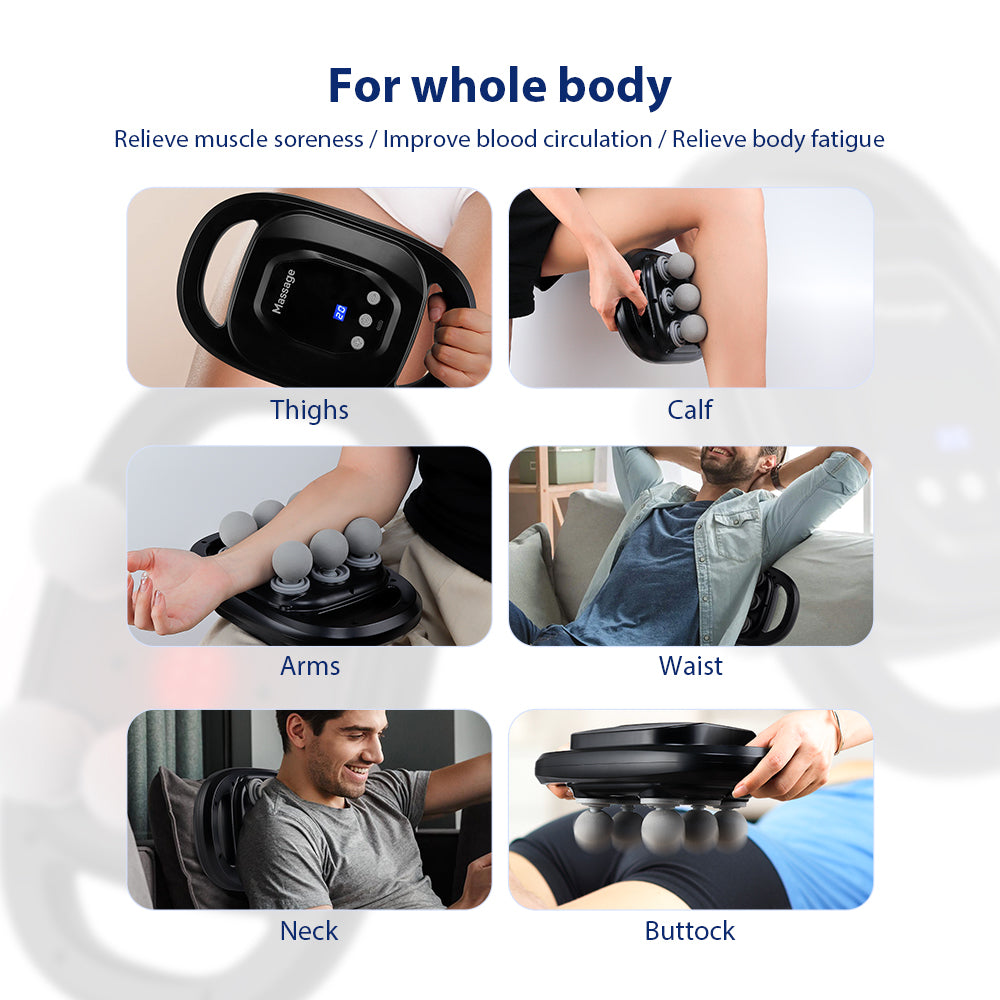 For whole body

Relieve muscle soreness / Improve blood circulation / Relieve body fatigue

Massage
20

Thighs

Calf

Arms

Waist

Neck

Buttock