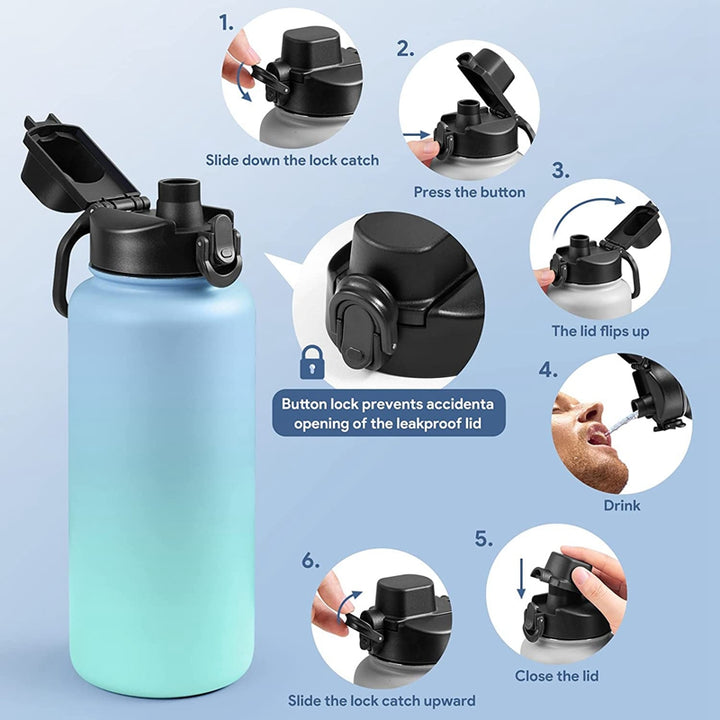 1.

Slide down the lock catch

2.

Press the button

3.

The lid flips up

Button lock prevents accidenta opening of the leakproof lid

4.

Drink

5.

Close the lid

6.

Slide the lock catch upward