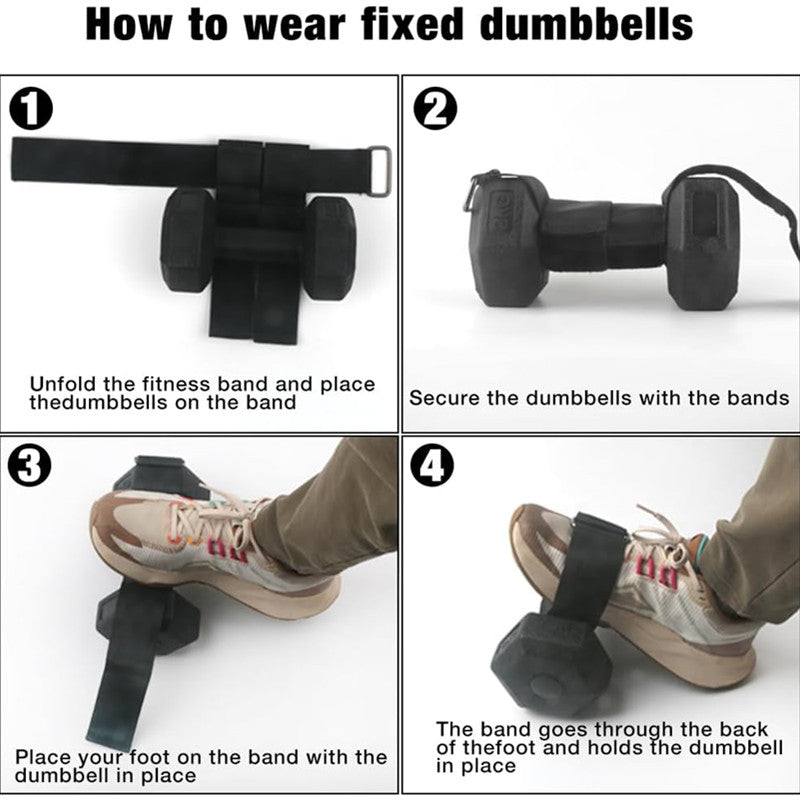 How to wear fixed dumbbells

1

Unfold the fitness band and place thedumbbells on the band

2

Secure the dumbbells with the bands

3

Place your foot on the band with the dumbbell in place

4

The band goes through the back of thefoot and holds the dumbbell in place