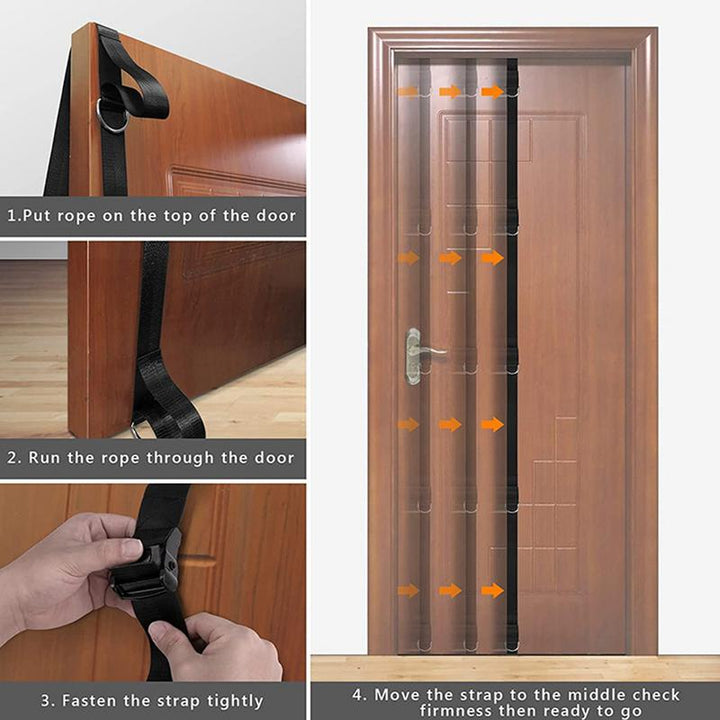 1.Put rope on the top of the door

2. Run the rope through the door

3. Fasten the strap tightly

4. Move the strap to the middle check firmness then ready to go